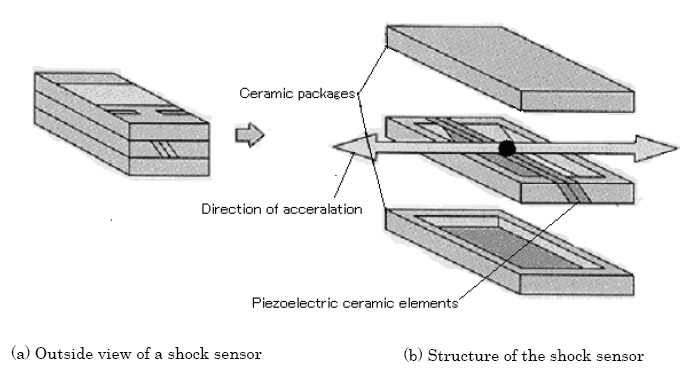 Ceramic packages

Direction of acceralation

Piezoelectric ceramic elements

(a) Outside view of a shock sensor

(b) Structure of the shock sensor