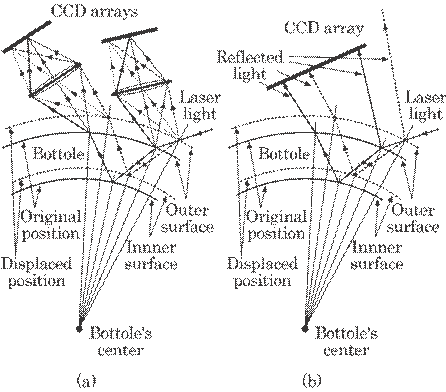 CCD arrays

Laser light

Bottole

Original position

Displaced position

Outer surface

Innner surface

Bottole's center

(a)

CCD array

Reflected light

Laser light

Bottole

Original position

Displaced position

Outer surface

Innner surface

Bottole's center

(b)